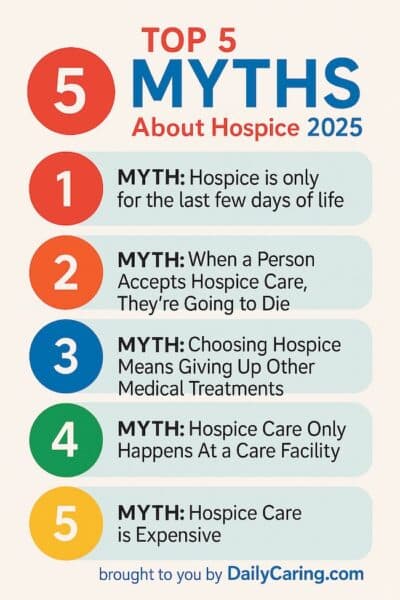 TOP 5
5 MYTHS
About Hospice 2025

1 MYTH: Hospice is only for the last few days of life

2 MYTH: When a Person Accepts Hospice Care, They're Going to Die

3 MYTH: Choosing Hospice Means Giving Up Other Medical Treatments

4 MYTH: Hospice Care Only Happens At a Care Facility

5 MYTH: Hospice Care is Expensive

brought to you by DailyCaring.com